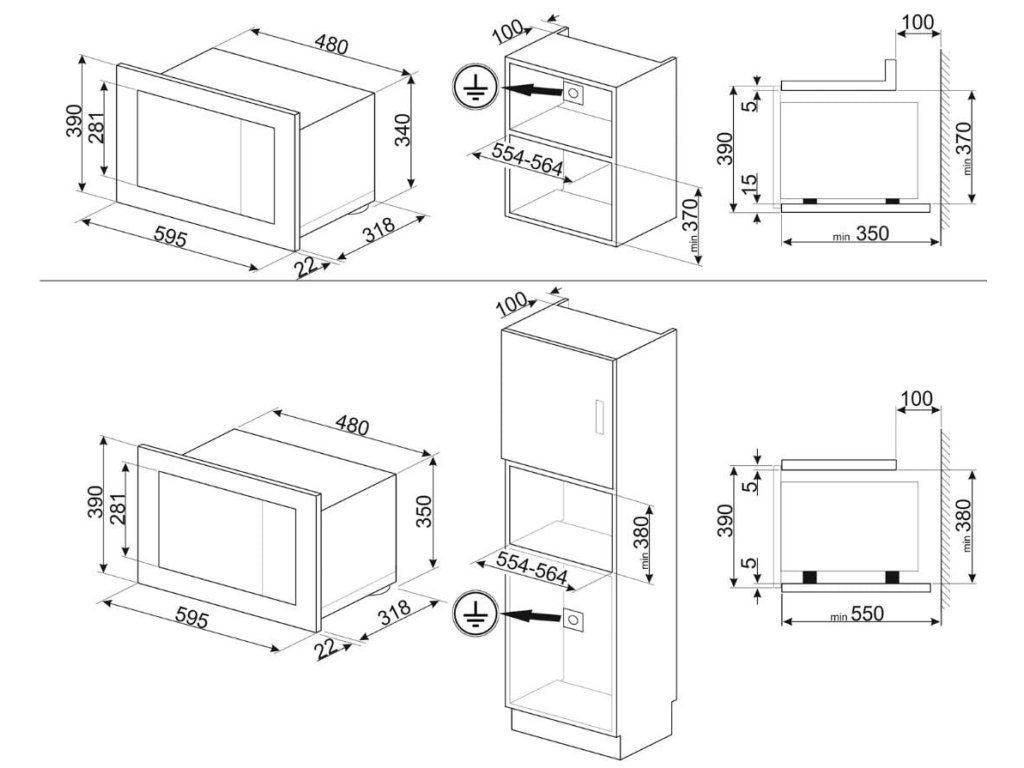 480
390
281
340
595
22
318
100
554-564
min 370
100
5
390
15
min 370
min 350
100
480
390
281
350
595
22
318
min 380
554-564
100
5
390
5
min 380
min 550