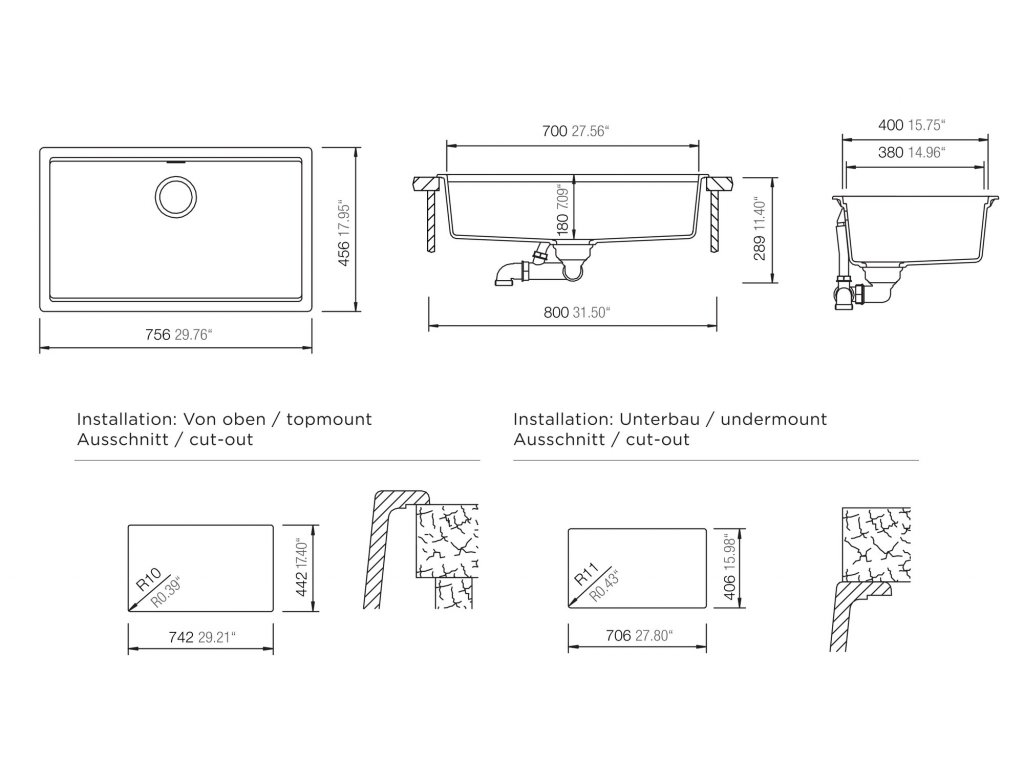 456 17.95"

756 29.76"

700 27.56"

180 7.09"

289 11.40"

800 31.50"

400 15.75"

380 14.96"

Installation: Von oben / topmount
Ausschnitt / cut-out

R10
R0.39"

442 17.40"

742 29.21"

Installation: Unterbau / undermount
Ausschnitt / cut-out

R11
R0.43"

406 15.98"

706 27.80"