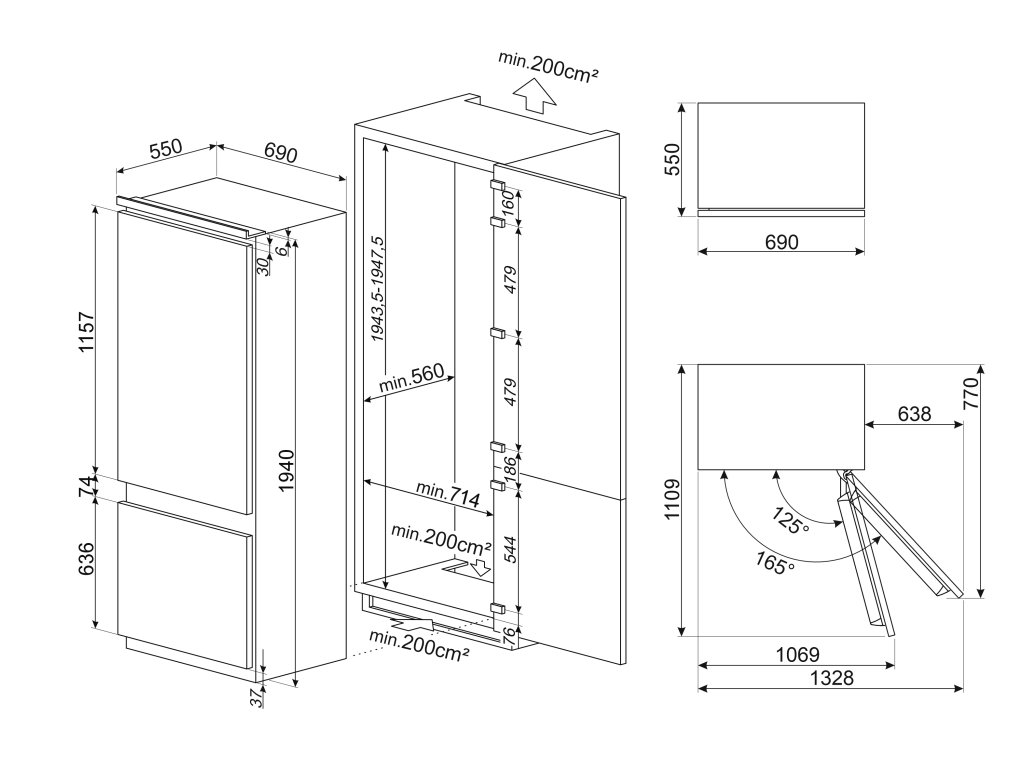 550
690
30
6
1157
74
636
1940
37
min.200cm²
1943,5-1947,5
min.560
min.714
min.200cm²
min.200cm²
160
479
479
186
544
76
550
690
638
770
1109
125°
165°
1069
1328